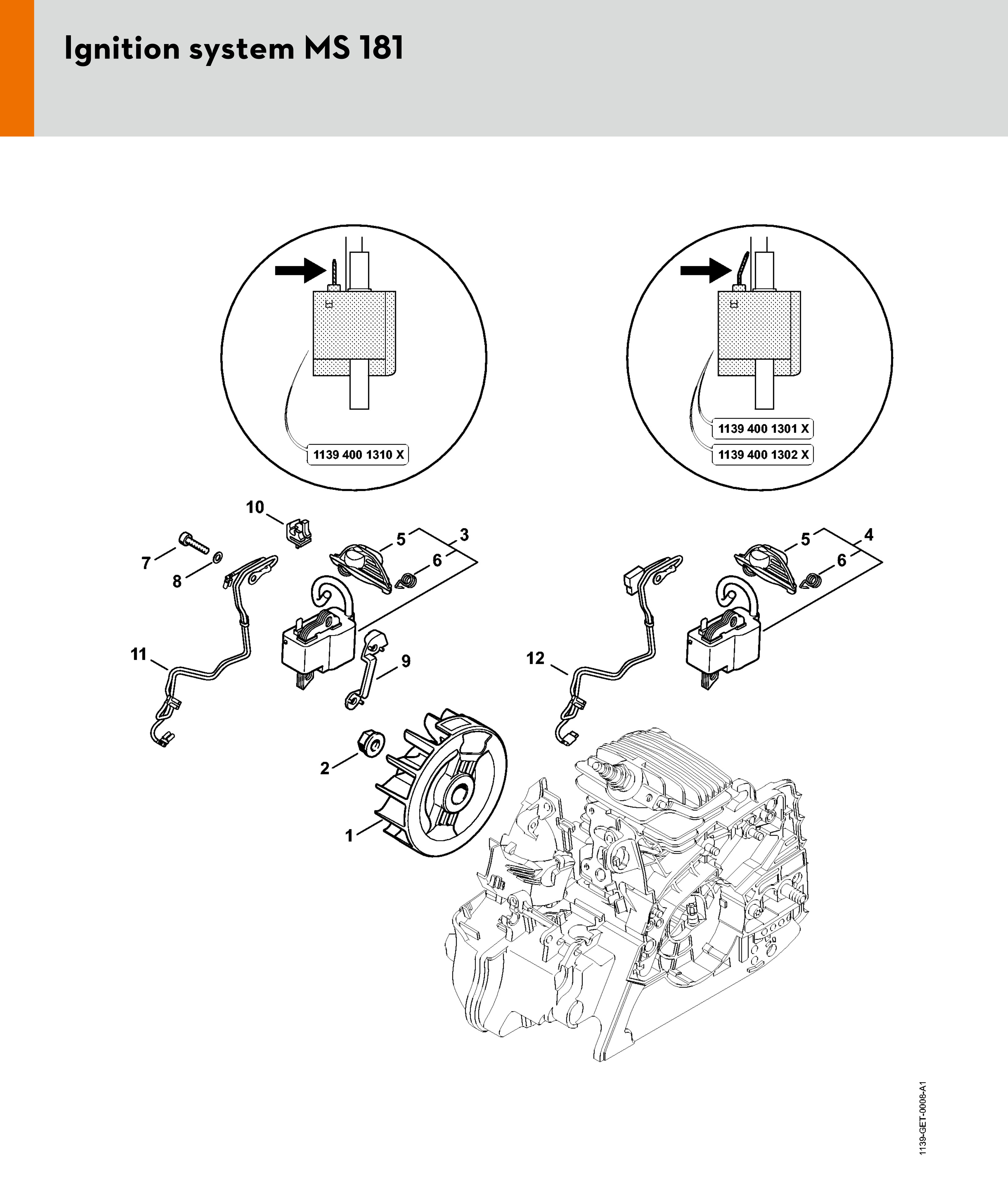 Ignition system MS 181

1139 400 1310 X

1139 400 1301 X

1139 400 1302 X

10

7

8

5

3

6

5

4

6

11

9

12

2

1

1139-GET-0008-A1